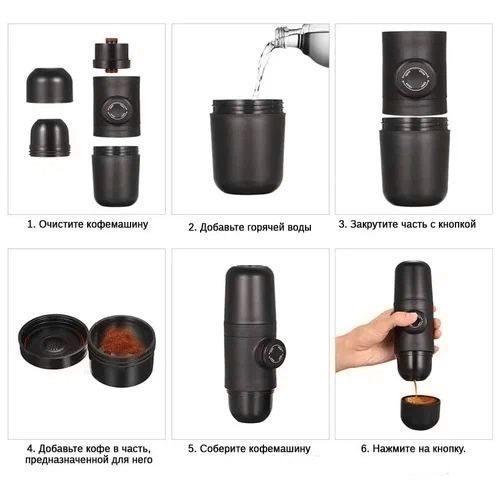 1. Очистите кофемашину

2. Добавьте горячей воды

3. Закрутите часть с кнопкой

4. Добавьте кофе в часть, предназначенной для него

5. Соберите кофемашину

6. Нажмите на кнопку.